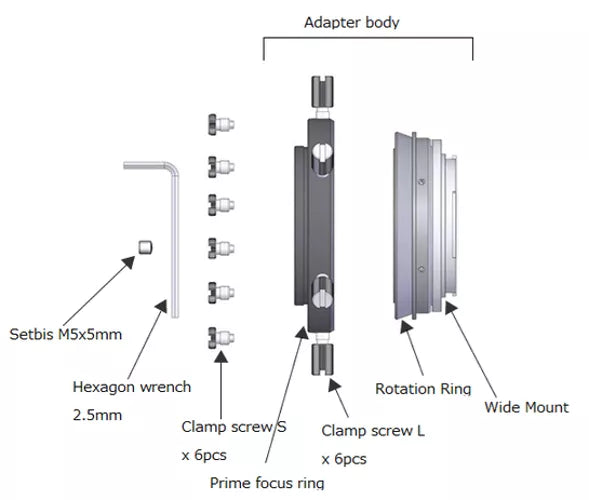 Adapter body

Setbis M5x5mm

Hexagon wrench
2.5mm

Clamp screw S
x 6pcs

Prime focus ring

Clamp screw L
x 6pcs

Rotation Ring

Wide Mount