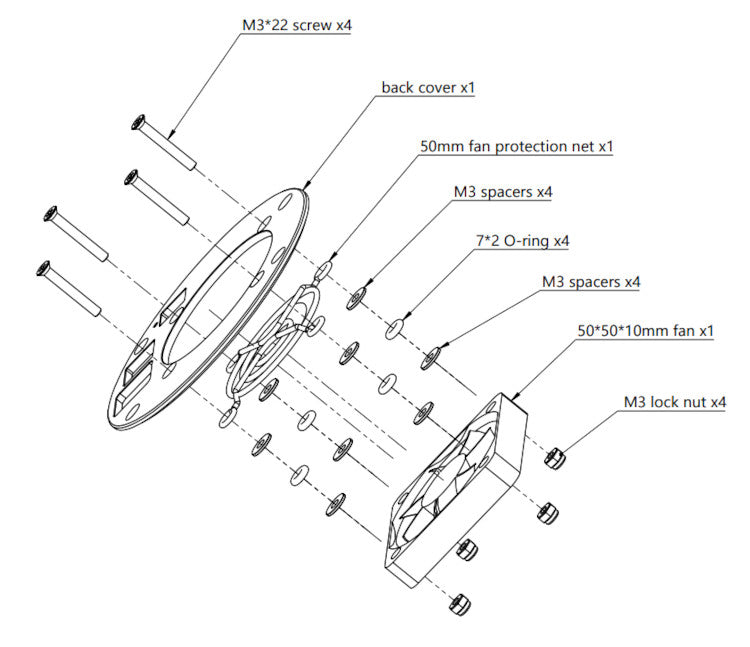 M3*22 screw x4

back cover x1

50mm fan protection net x1

M3 spacers x4

7*2 O-ring x4

M3 spacers x4

50*50*10mm fan x1

M3 lock nut x4