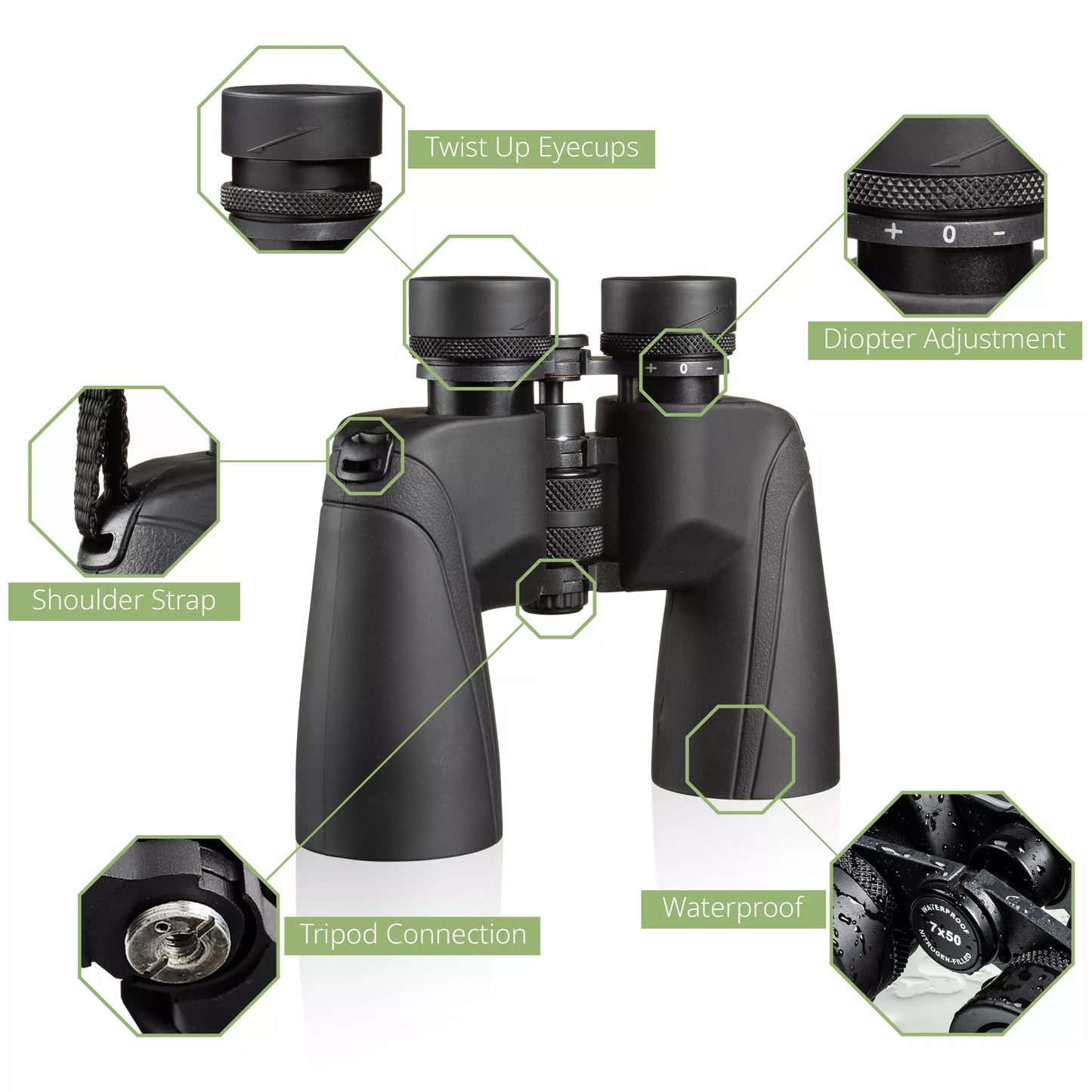 Twist Up Eyecups

+ 0 -

Diopter Adjustment

+ 0 -

Shoulder Strap

Tripod Connection

Waterproof

WATERPROOF
7x50
NITROGEN-FILLED