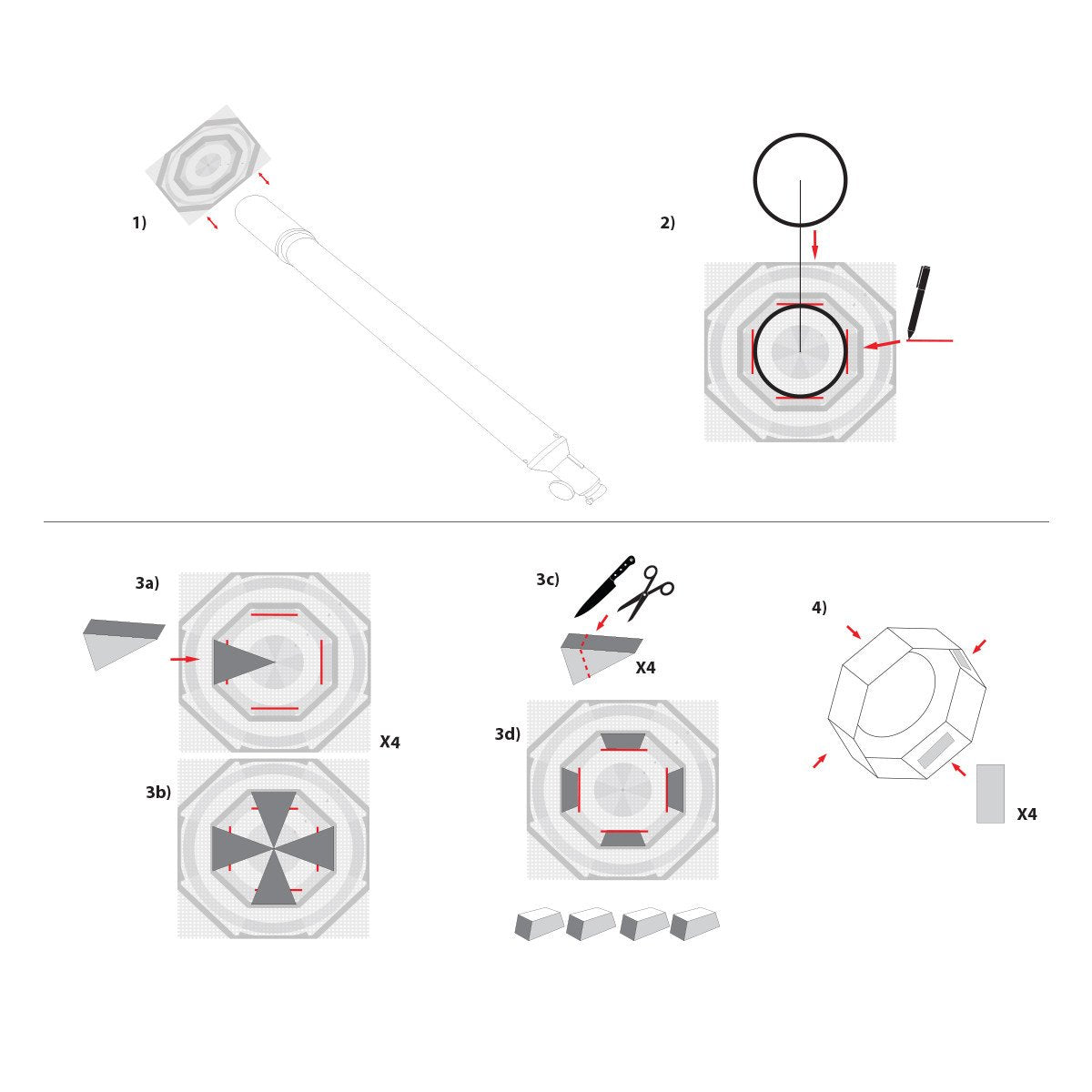 1)

2)

3a)

X4

3b)

3c)

X4

3d)

4)

X4